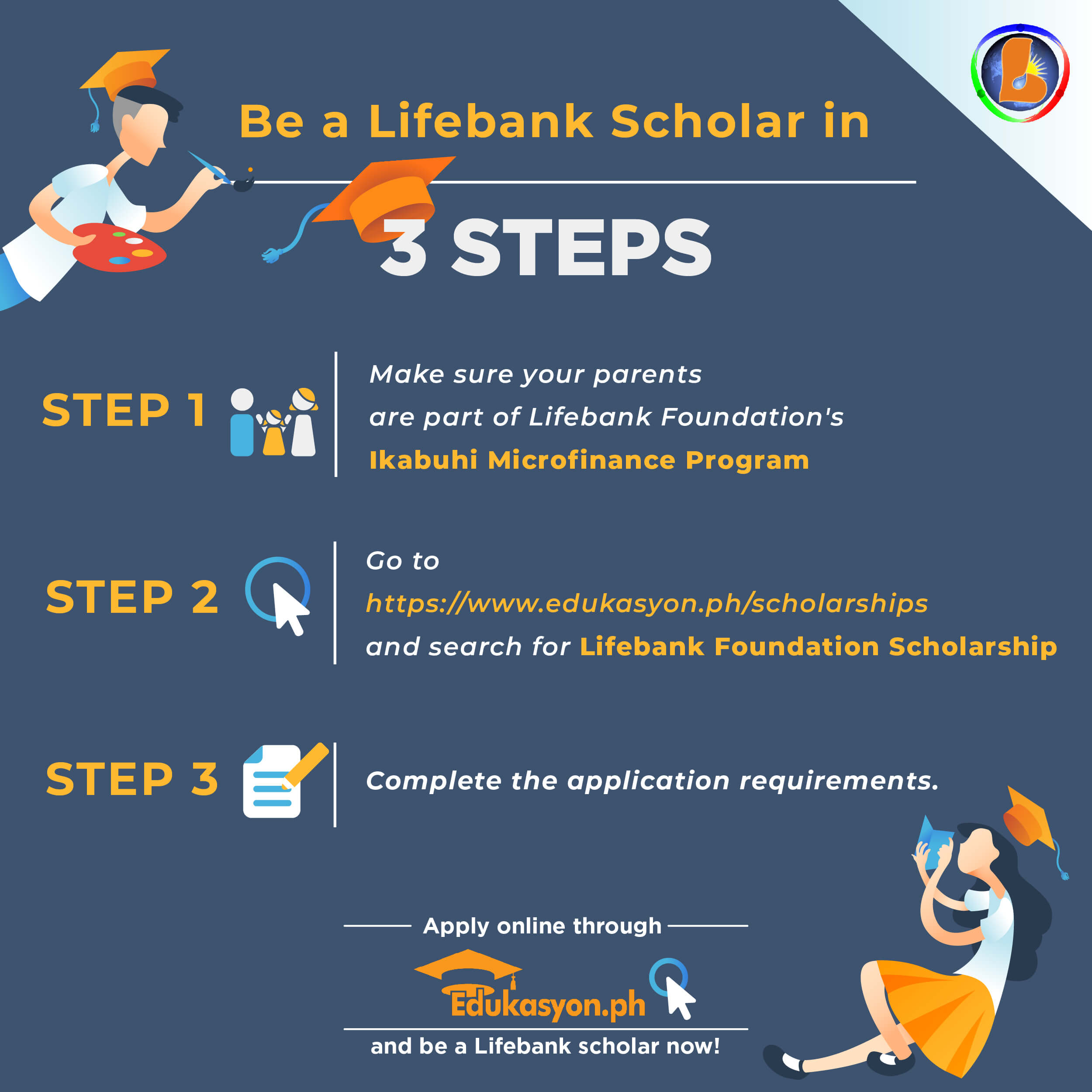 Be a Lifebank Scholar in

3 STEPS

STEP 1

Make sure your parents are part of Lifebank Foundation's Ikabuhi Microfinance Program

STEP 2

Go to https://www.edukasyon.ph/scholarships and search for Lifebank Foundation Scholarship

STEP 3

Complete the application requirements.

Apply online through

Edukasyon.ph

and be a Lifebank scholar now!